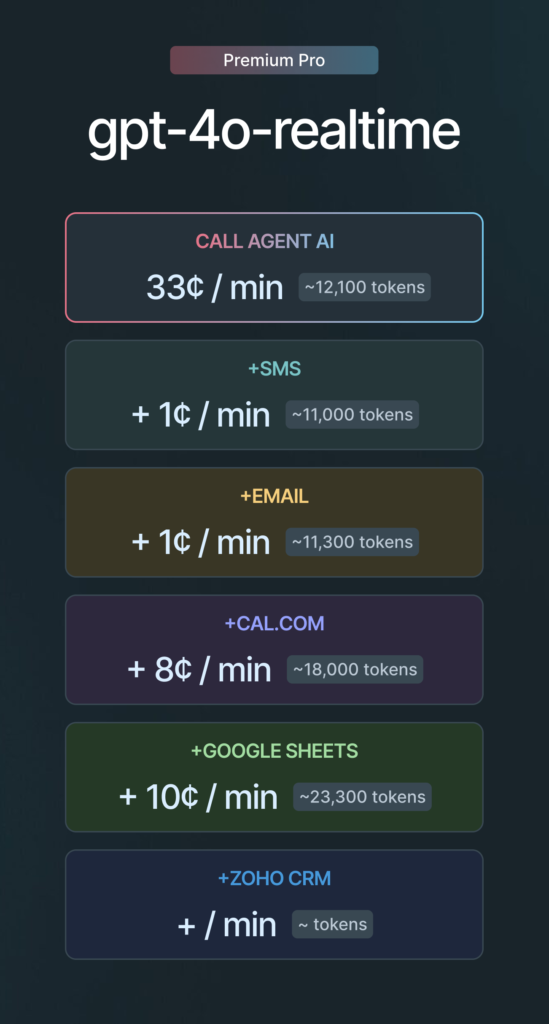 Premium Pro

gpt-4o-realtime

CALL AGENT AI
33¢ / min ~12,100 tokens

+SMS
+ 1¢ / min ~11,000 tokens

+EMAIL
+ 1¢ / min ~11,300 tokens

+CAL.COM
+ 8¢ / min ~18,000 tokens

+GOOGLE SHEETS
+ 10¢ / min ~23,300 tokens

+ZOHO CRM
+ / min ~ tokens